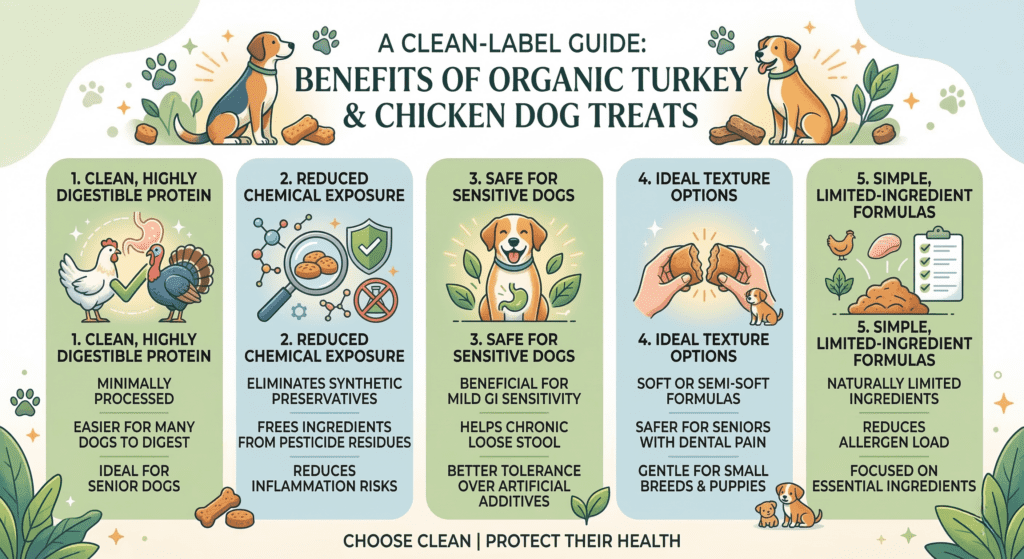 A CLEAN-LABEL GUIDE:
BENEFITS OF ORGANIC TURKEY & CHICKEN DOG TREATS

1. CLEAN, HIGHLY DIGESTIBLE PROTEIN

1. CLEAN, HIGHLY DIGESTIBLE PROTEIN

MINIMALLY PROCESSED

EASIER FOR MANY DOGS TO DIGEST

IDEAL FOR SENIOR DOGS

2. REDUCED CHEMICAL EXPOSURE

2. REDUCED CHEMICAL EXPOSURE

ELIMINATES SYNTHETIC PRESERVATIVES

FREES INGREDIENTS FROM PESTICIDE RESIDUES

REDUCES INFLAMMATION RISKS

3. SAFE FOR SENSITIVE DOGS

3. SAFE FOR SENSITIVE DOGS

BENEFICIAL FOR MILD GI SENSITIVITY

HELPS CHRONIC LOOSE STOOL

BETTER TOLERANCE OVER ARTIFICIAL ADDITIVES

4. IDEAL TEXTURE OPTIONS

4. IDEAL TEXTURE OPTIONS

SOFT OR SEMI-SOFT FORMULAS

SAFER FOR SENIORS WITH DENTAL PAIN

GENTLE FOR SMALL BREEDS & PUPPIES

5. SIMPLE, LIMITED-INGREDIENT FORMULAS

5. SIMPLE, LIMITED-INGREDIENT FORMULAS

NATURALLY LIMITED INGREDIENTS

REDUCES ALLERGEN LOAD

FOCUSED ON ESSENTIAL INGREDIENTS

CHOOSE CLEAN | PROTECT THEIR HEALTH